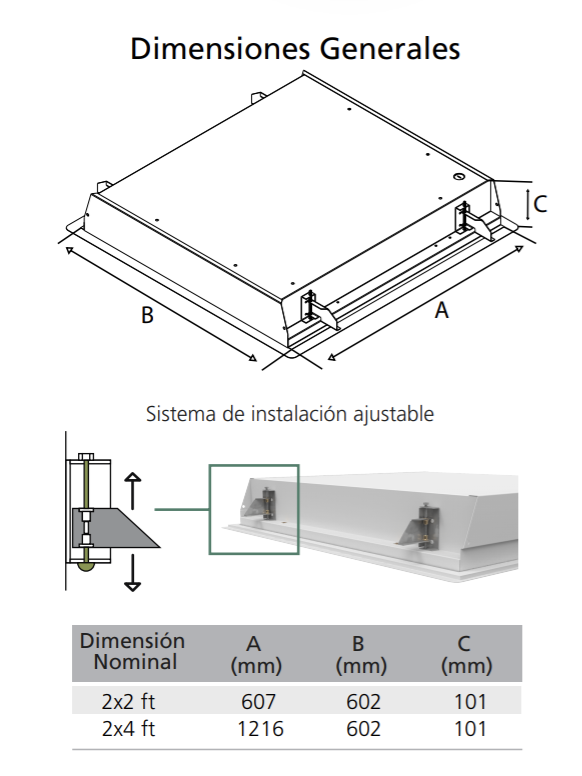 Dimensiones Generales

C

B

A

Sistema de instalación ajustable

| Dimensión Nominal | A (mm) | B (mm) | C (mm) |
|---|---|---|---|
| 2x2 ft | 607 | 602 | 101 |
| 2x4 ft | 1216 | 602 | 101 |